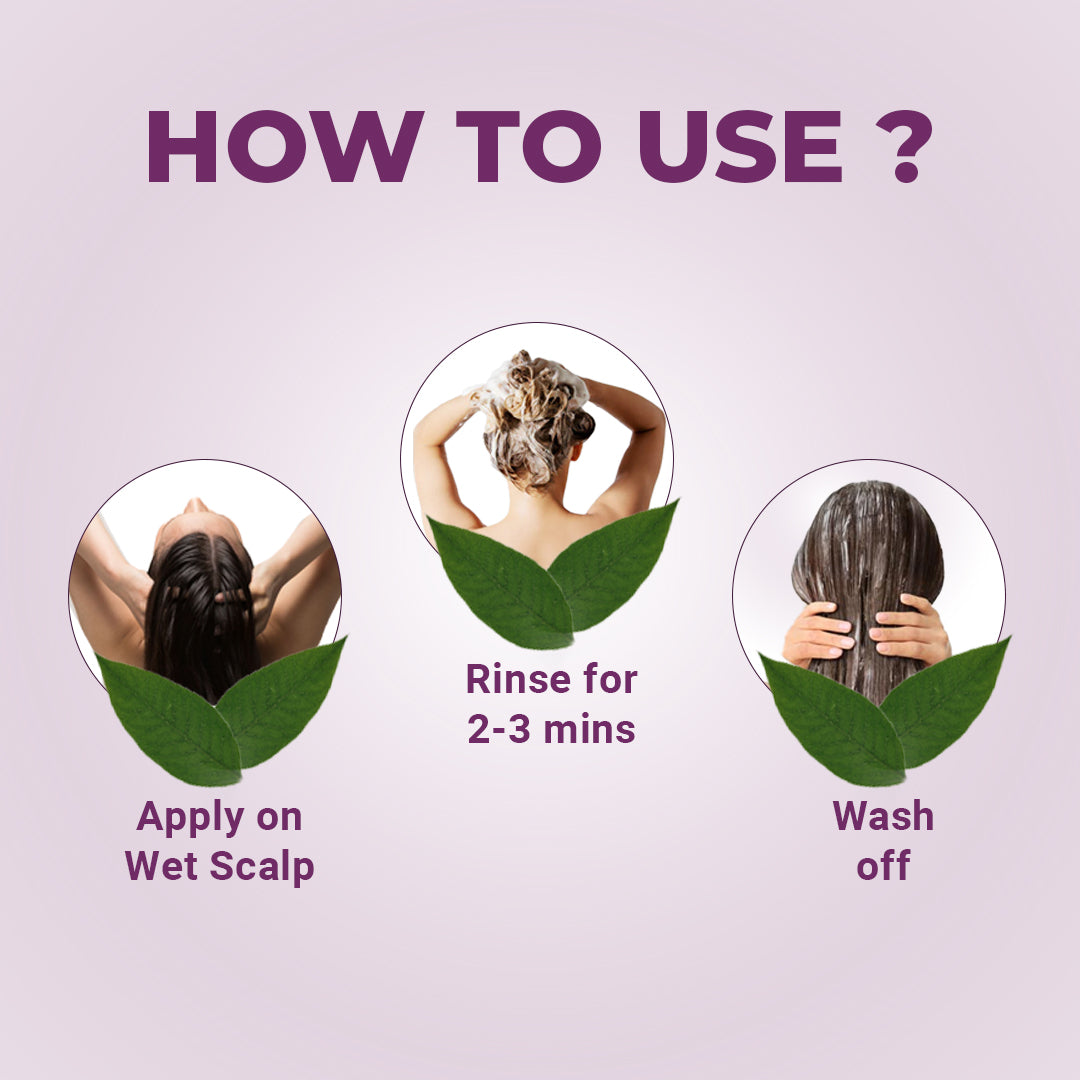 HOW TO USE ?

Apply on Wet Scalp

Rinse for 2-3 mins

Wash off